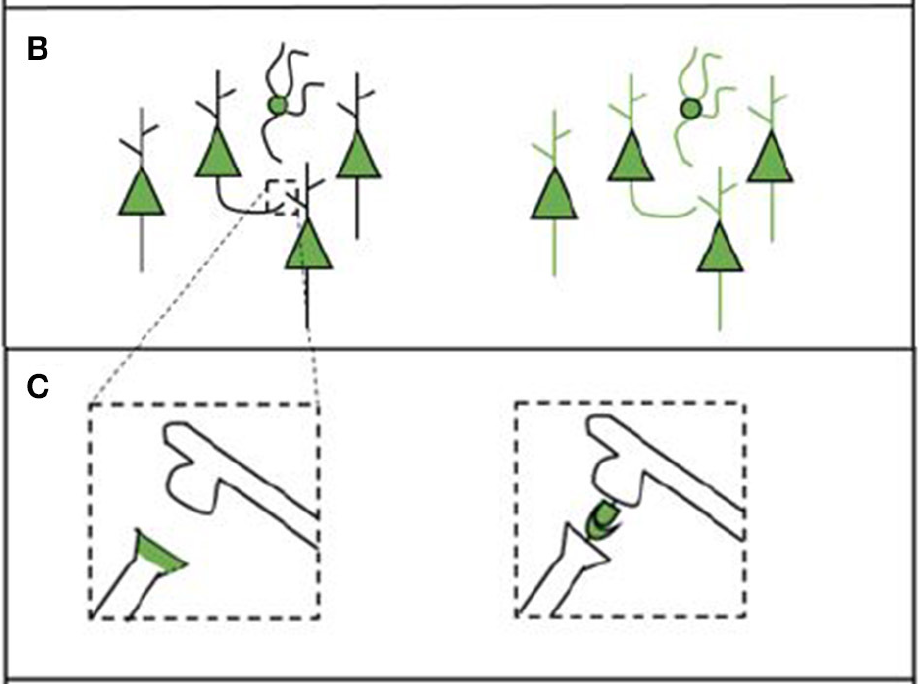 B

C